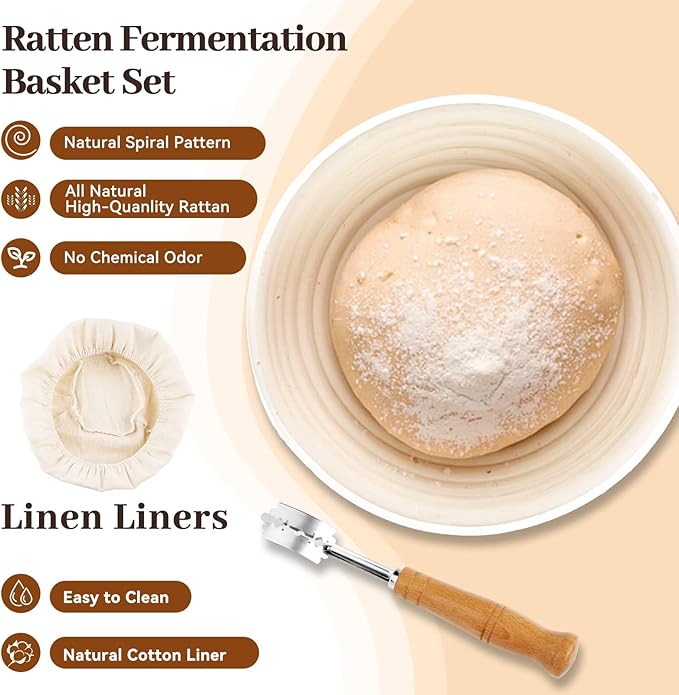 Ratten Fermentation Basket Set

Natural Spiral Pattern

All Natural High-Quanlity Rattan

No Chemical Odor

Linen Liners

Easy to Clean

Natural Cotton Liner